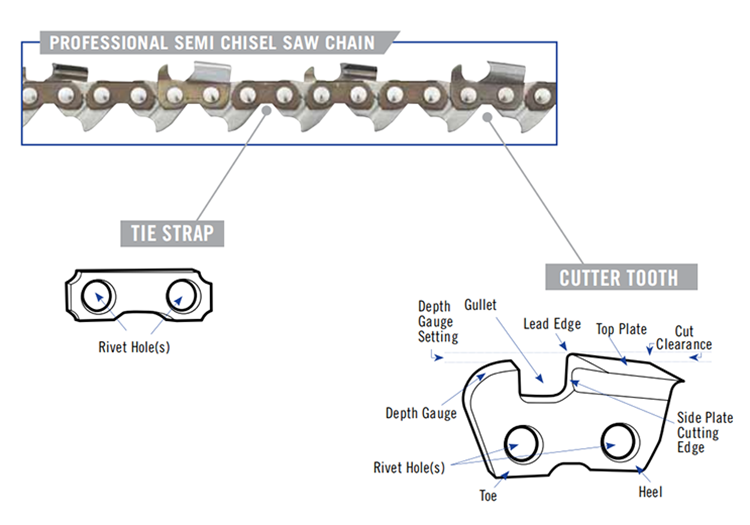 PROFESSIONAL SEMI CHISEL SAW CHAIN

TIE STRAP

Rivet Hole(s)

CUTTER TOOTH

Depth Gauge Setting

Gullet

Lead Edge

Top Plate

Cut Clearance

Depth Gauge

Side Plate Cutting Edge

Rivet Hole(s)

Toe

Heel